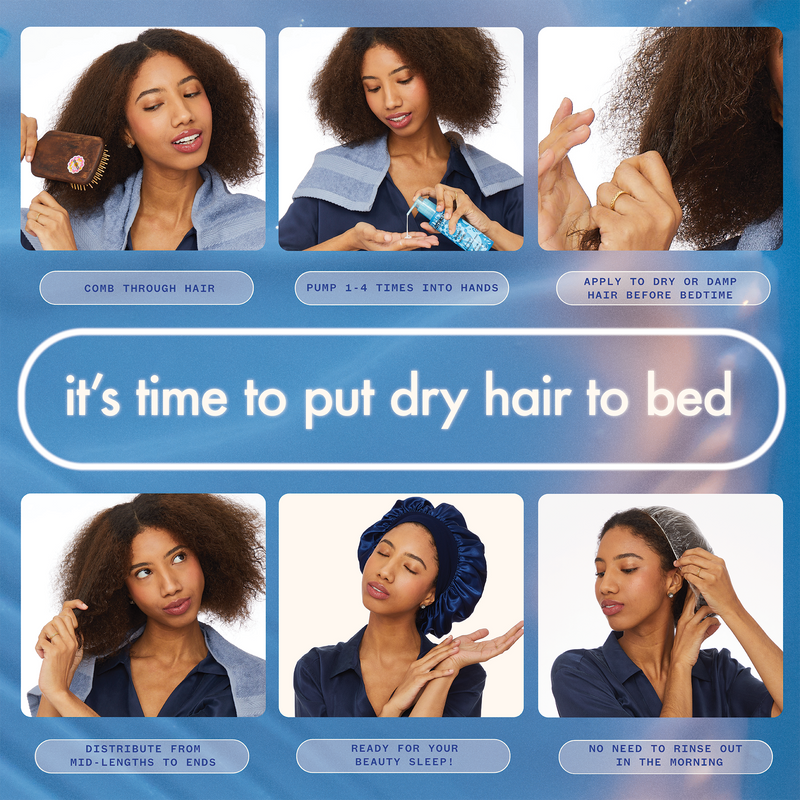 COMB THROUGH HAIR

PUMP 1-4 TIMES INTO HANDS

APPLY TO DRY OR DAMP HAIR BEFORE BEDTIME

it's time to put dry hair to bed

DISTRIBUTE FROM MID-LENGTHS TO ENDS

READY FOR YOUR BEAUTY SLEEP!

NO NEED TO RINSE OUT IN THE MORNING